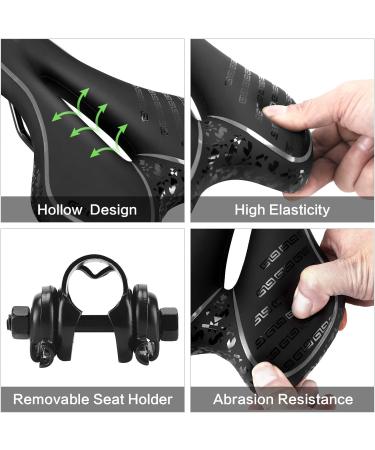 Hollow Design

High Elasticity

Removable Seat Holder

Abrasion Resistance