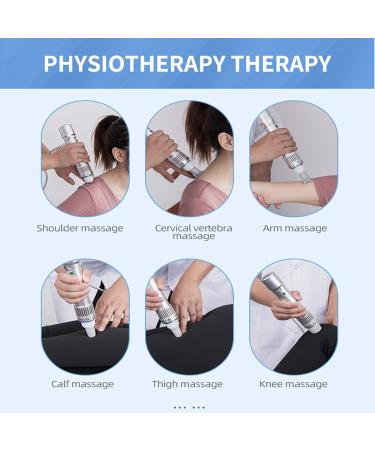 PHYSIOTHERAPY THERAPY

Shoulder massage

Cervical vertebra massage

Arm massage

Calf massage

Thigh massage

Knee massage

... ...