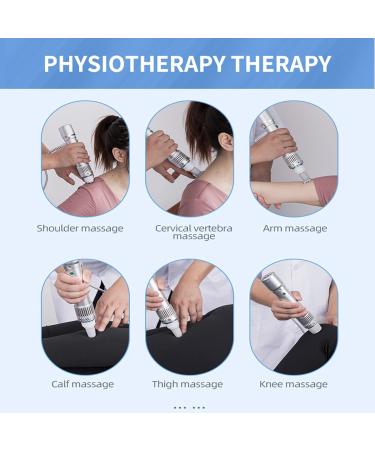 PHYSIOTHERAPY THERAPY

Shoulder massage

Cervical vertebra massage

Arm massage

Calf massage

Thigh massage

Knee massage

... ...