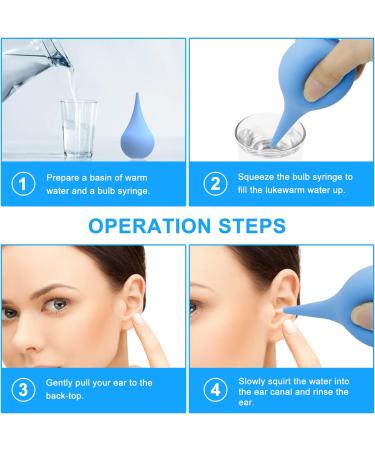 1 Prepare a basin of warm water and a bulb syringe.

2 Squeeze the bulb syringe to fill the lukewarm water up.

OPERATION STEPS

3 Gently pull your ear to the back-top.

4 Slowly squirt the water into the ear canal and rinse the ear.