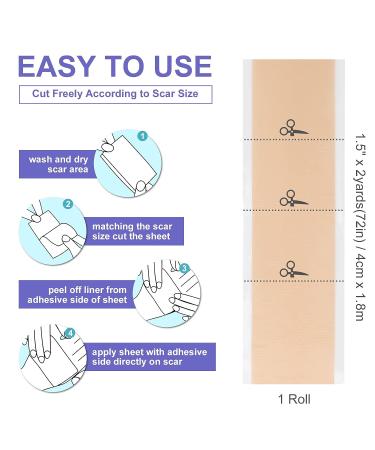 EASY TO USE

Cut Freely According to Scar Size

1
wash and dry scar area

2
matching the scar size cut the sheet

3
peel off liner from adhesive side of sheet

4
apply sheet with adhesive side directly on scar

1.5" x 2yards(72in) / 4cm x 1.8m

1 Roll