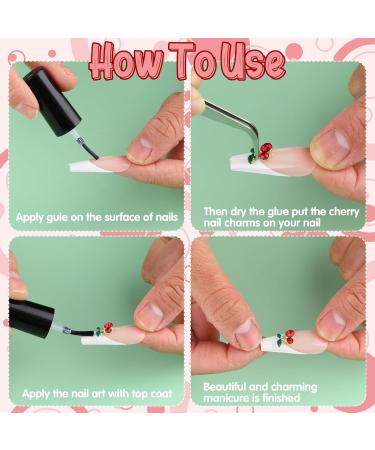 How To Use

Apply gule on the surface of nails

Then dry the glue put the cherry nail charms on your nail

Apply the nail art with top coat

Beautiful and charming manicure is finished