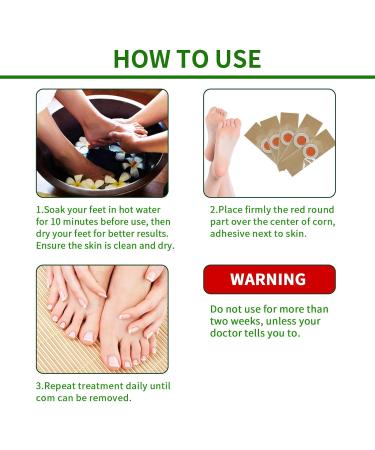 HOW TO USE

1.Soak your feet in hot water for 10 minutes before use, then dry your feet for better results. Ensure the skin is clean and dry.

2.Place firmly the red round part over the center of corn, adhesive next to skin.

3.Repeat treatment daily until corn can be removed.

WARNING

Do not use for more than two weeks, unless your doctor tells you to.