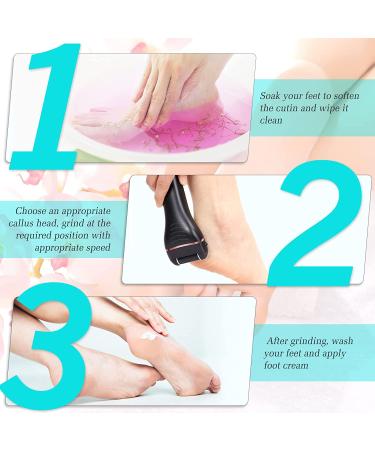 1

Soak your feet to soften the cutin and wipe it clean

Choose an appropriate callus head, grind at the required position with appropriate speed

2

3

After grinding, wash your feet and apply foot cream