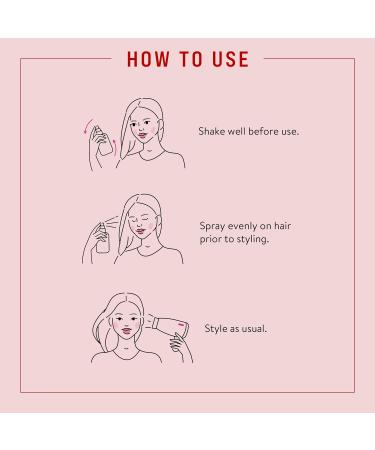 HOW TO USE

Shake well before use.

Spray evenly on hair prior to styling.

Style as usual.