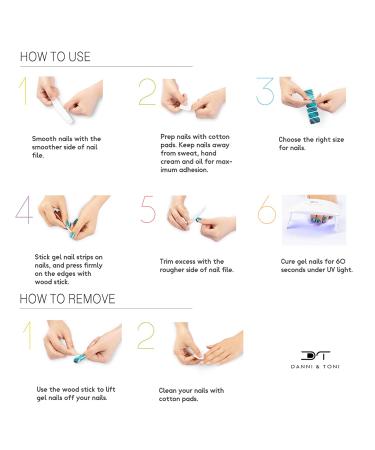 HOW TO USE

1

Smooth nails with the smoother side of nail file.

2

Prep nails with cotton pads. Keep nails away from sweat, hand cream and oil for maximum adhesion.

3

Choose the right size for nails.

4

Stick gel nail strips on nails, and press firmly on the edges with wood stick.

5

Trim excess with the rougher side of nail file.

6

Cure gel nails for 60 seconds under UV light.

HOW TO REMOVE

1

Use the wood stick to lift gel nails off your nails.

2

Clean your nails with cotton pads.

DT
DANNI & TONI