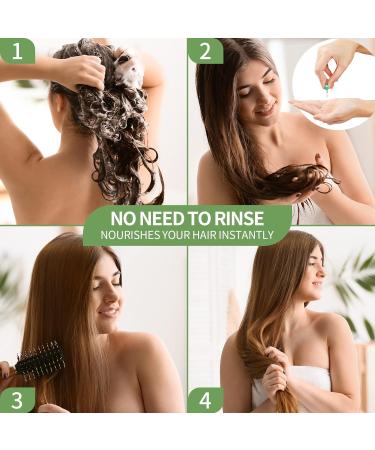 1

2

NO NEED TO RINSE
NOURISHES YOUR HAIR INSTANTLY

3

4