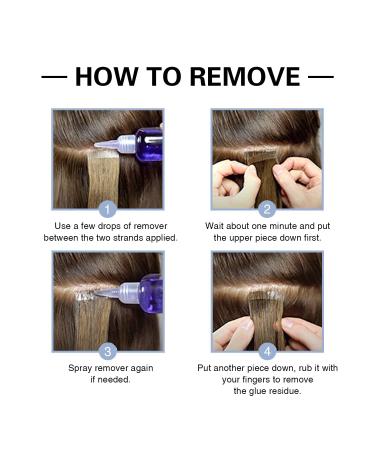 — HOW TO REMOVE —

1
Use a few drops of remover between the two strands applied.

2
Wait about one minute and put the upper piece down first.

3
Spray remover again if needed.

4
Put another piece down, rub it with your fingers to remove the glue residue.