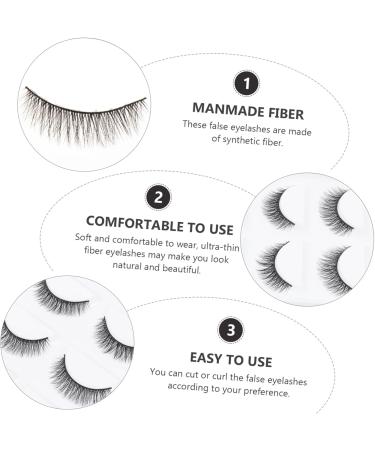 1

MANMADE FIBER

These false eyelashes are made of synthetic fiber.

2

COMFORTABLE TO USE

Soft and comfortable to wear, ultra-thin fiber eyelashes may make you look natural and beautiful.

3

EASY TO USE

You can cut or curl the false eyelashes according to your preference.