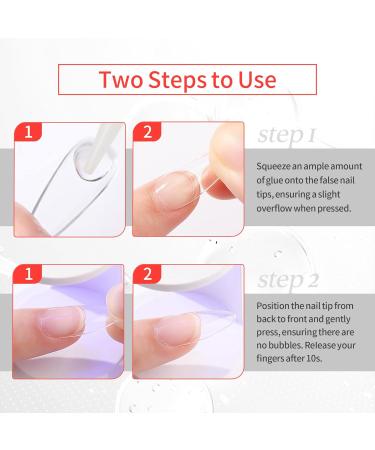 Two Steps to Use

1

2

step 1

Squeeze an ample amount of glue onto the false nail tips, ensuring a slight overflow when pressed.

1

2

step 2

Position the nail tip from back to front and gently press, ensuring there are no bubbles. Release your fingers after 10s.