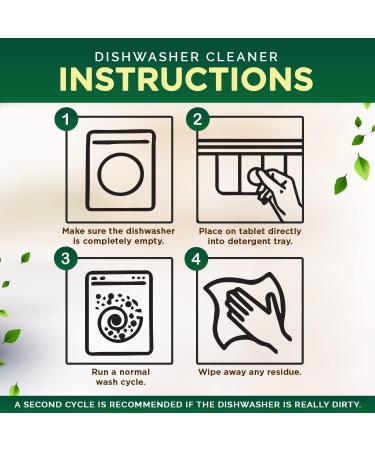 DISHWASHER CLEANER
INSTRUCTIONS

1

Make sure the dishwasher is completely empty.

2

Place on tablet directly into detergent tray.

3

Run a normal wash cycle.

4

Wipe away any residue.

A SECOND CYCLE IS RECOMMENDED IF THE DISHWASHER IS REALLY DIRTY.