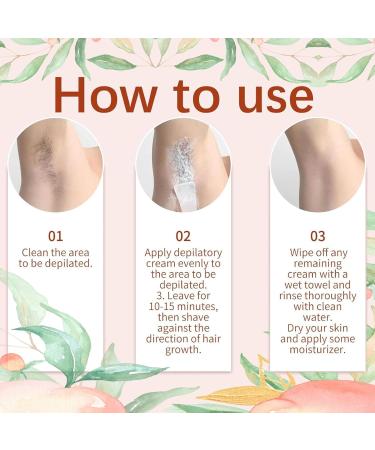 How to use

01
Clean the area to be depilated.

02
Apply depilatory cream evenly to the area to be depilated.
3. Leave for 10-15 minutes, then shave against the direction of hair growth.

03
Wipe off any remaining cream with a wet towel and rinse thoroughly with clean water.
Dry your skin and apply some moisturizer.