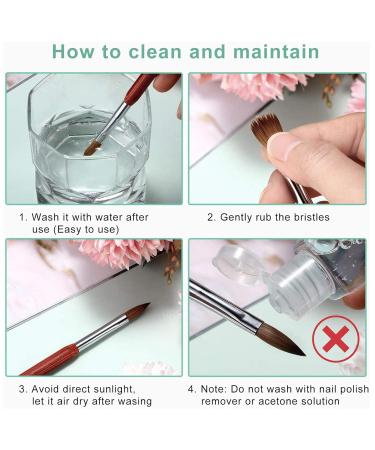 How to clean and maintain

1. Wash it with water after use (Easy to use)

2. Gently rub the bristles

3. Avoid direct sunlight, let it air dry after wasing

4. Note: Do not wash with nail polish remover or acetone solution