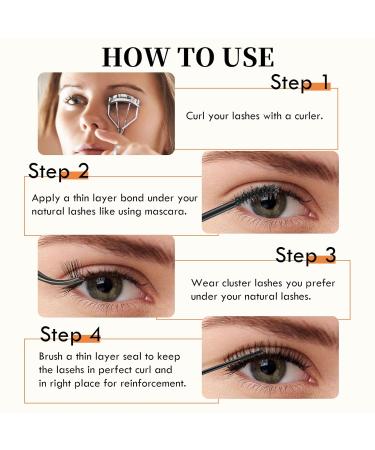 HOW TO USE

Step 1

Curl your lashes with a curler.

Step 2

Apply a thin layer bond under your natural lashes like using mascara.

Step 3

Wear cluster lashes you prefer under your natural lashes.

Step 4

Brush a thin layer seal to keep the lasehs in perfect curl and in right place for reinforcement.