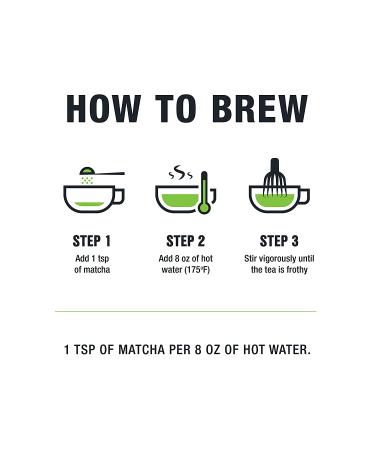 HOW TO BREW

STEP 1
Add 1 tsp of matcha

STEP 2
Add 8 oz of hot water (175°F)

STEP 3
Stir vigorously until the tea is frothy

1 TSP OF MATCHA PER 8 OZ OF HOT WATER.