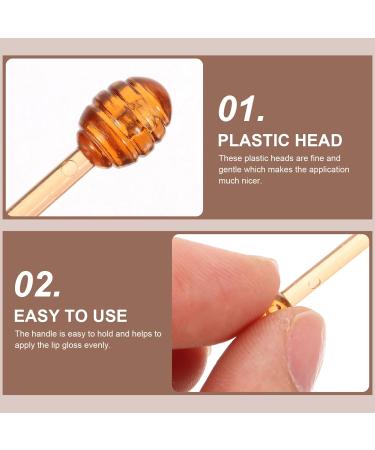 01.

PLASTIC HEAD

These plastic heads are fine and gentle which makes the application much nicer.

02.

EASY TO USE

The handle is easy to hold and helps to apply the lip gloss evenly.