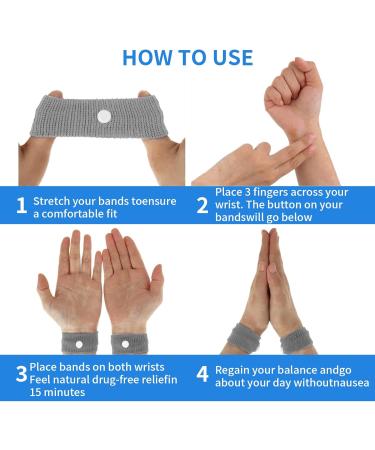 HOW TO USE

1 Stretch your bands toensure a comfortable fit

2 Place 3 fingers across your wrist. The button on your bandswill go below

3 Place bands on both wrists Feel natural drug-free reliefin 15 minutes

4 Regain your balance andgo about your day withoutnausea