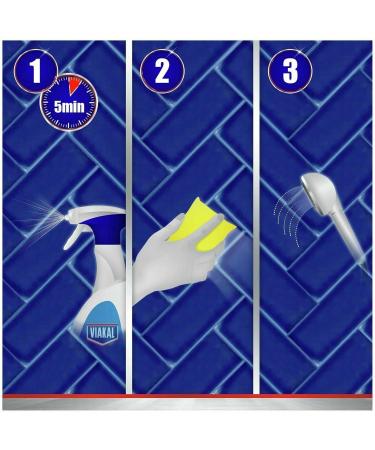 1
5min
VIAKAL
2
3