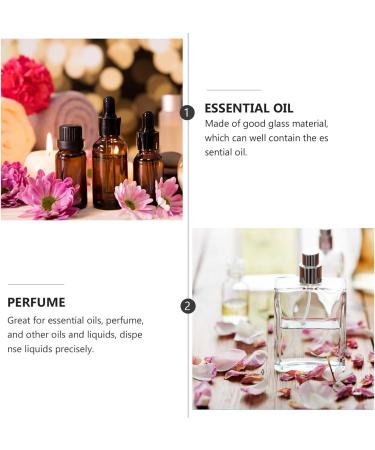 1

ESSENTIAL OIL

Made of good glass material, which can well contain the es sential oil.

PERFUME

Great for essential oils, perfume, and other oils and liquids, dispe nse liquids precisely.

2