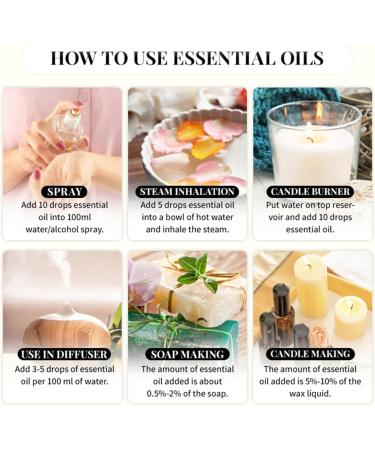 HOW TO USE ESSENTIAL OILS

SPRAY
Add 10 drops essential oil into 100ml water/alcohol spray.

STEAM INHALATION
Add 5 drops essential oil into a bowl of hot water and inhale the steam.

CANDLE BURNER
Put water on top reservoir and add 10 drops essential oil.

USE IN DIFFUSER
Add 3-5 drops of essential oil per 100 ml of water.

SOAP MAKING
The amount of essential oil added is about 0.5%-2% of the soap.

CANDLE MAKING
The amount of essential oil added is 5%-10% of the wax liquid.