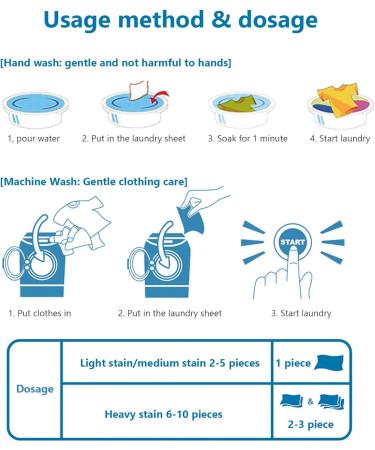 Usage method & dosage

[Hand wash: gentle and not harmful to hands]

1, pour water

2. Put in the laundry sheet

3. Soak for 1 minute

4. Start laundry

[Machine Wash: Gentle clothing care]

START

1. Put clothes in

2. Put in the laundry sheet

3. Start laundry

| Dosage | Light stain/medium stain 2-5 pieces | 1 piece |
|---|---|---|
| | Heavy stain 6-10 pieces | & 2-3 piece |