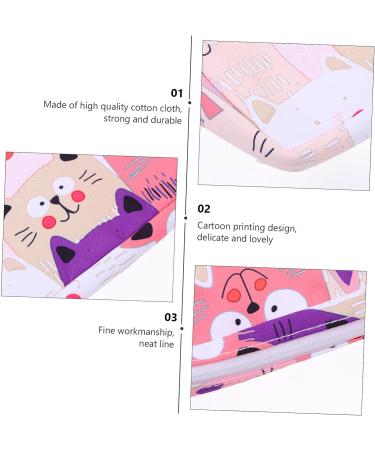 01
Made of high quality cotton cloth, strong and durable

02
Cartoon printing design, delicate and lovely

03
Fine workmanship, neat line