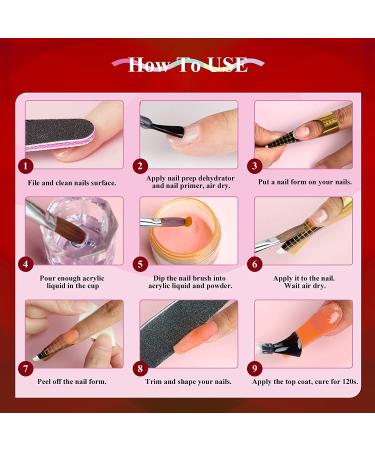 How To USE

1
File and clean nails surface.

2
Apply nail prep dehydrator and nail primer, air dry.

3
Put a nail form on your nails.

4
Pour enough acrylic liquid in the cup

5
Dip the nail brush into acrylic liquid and powder.

6
Apply it to the nail. Wait air dry.

7
Peel off the nail form.

8
Trim and shape your nails.

9
Apply the top coat, cure for 120s.