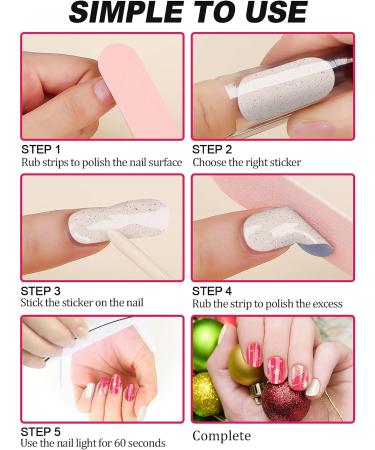 SIMPLE TO USE

STEP 1
Rub strips to polish the nail surface

STEP 2
Choose the right sticker

STEP 3
Stick the sticker on the nail

STEP 4
Rub the strip to polish the excess

STEP 5
Use the nail light for 60 seconds

Complete