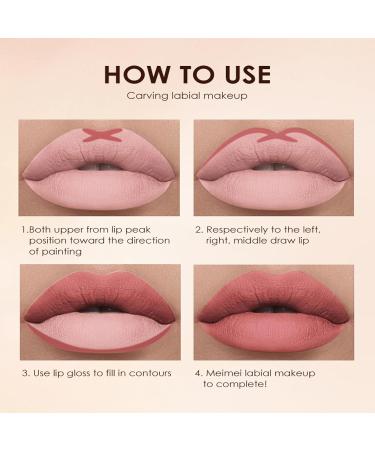 HOW TO USE
Carving labial makeup

1.Both upper from lip peak position toward the direction of painting

2. Respectively to the left, right, middle draw lip

3. Use lip gloss to fill in contours

4. Meimei labial makeup to complete!