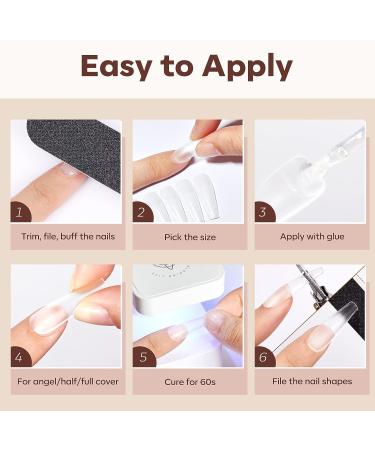 Easy to Apply

1

Trim, file, buff the nails

2

Pick the size

3

Apply with glue

4

For angel/half/full cover

5

Cure for 60s

6

File the nail shapes