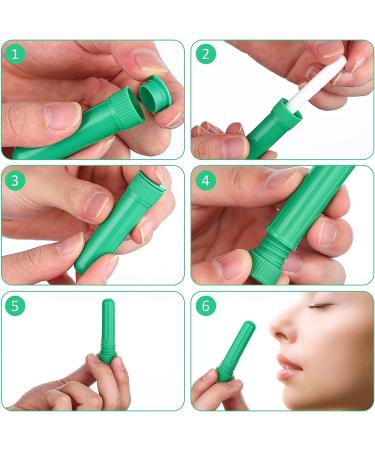 1

2

3

4

5

6