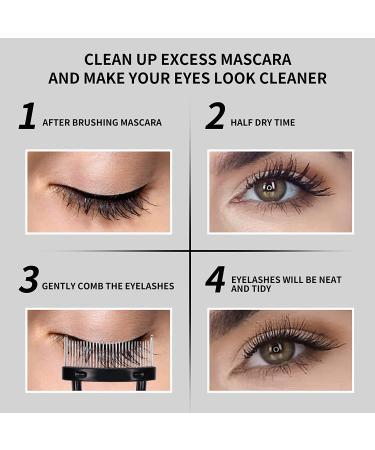 CLEAN UP EXCESS MASCARA
AND MAKE YOUR EYES LOOK CLEANER

1 AFTER BRUSHING MASCARA

2 HALF DRY TIME

3 GENTLY COMB THE EYELASHES

4 EYELASHES WILL BE NEAT AND TIDY