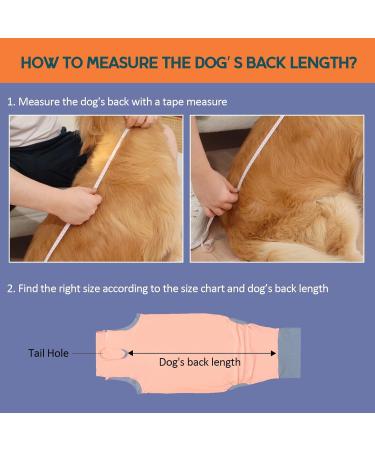 HOW TO MEASURE THE DOG' S BACK LENGTH?

1. Measure the dog's back with a tape measure

2. Find the right size according to the size chart and dog's back length

Tail Hole

Dog's back length