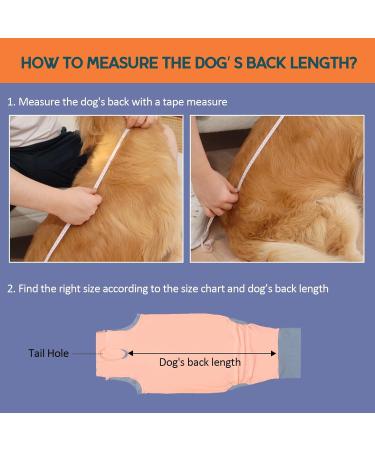 HOW TO MEASURE THE DOG' S BACK LENGTH?

1. Measure the dog's back with a tape measure

2. Find the right size according to the size chart and dog's back length

Tail Hole

Dog's back length