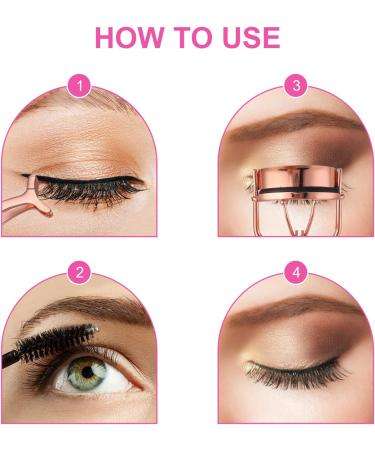 HOW TO USE

1

3

2

4