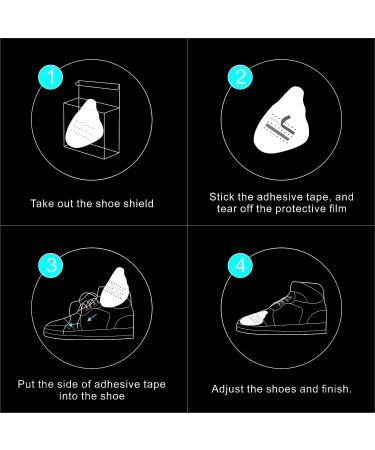 1

Take out the shoe shield

2

Stick the adhesive tape, and tear off the protective film

3

Put the side of adhesive tape into the shoe

4

Adjust the shoes and finish.