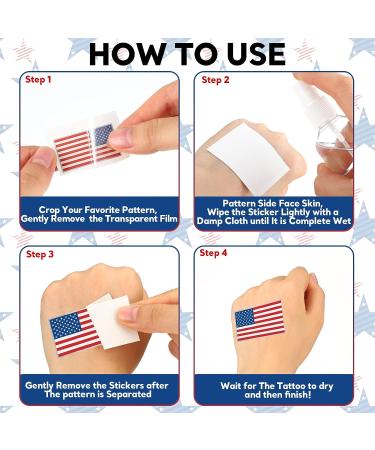 HOW TO USE

Step 1

Crop Your Favorite Pattern, Gently Remove the Transparent Film

Step 2

Pattern Side Face Skin, Wipe the Sticker Lightly with a Damp Cloth until It is Complete Wet

Step 3

Gently Remove the Stickers after The pattern is Separated

Step 4

Wait for The Tattoo to dry and then finish!