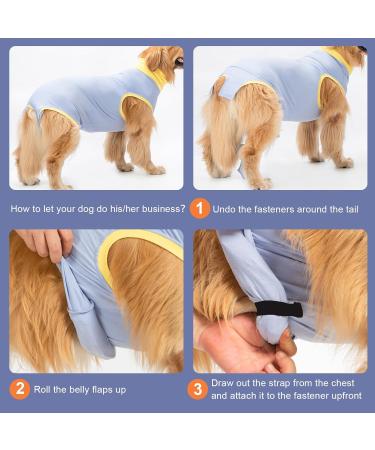 How to let your dog do his/her business?

1 Undo the fasteners around the tail

2 Roll the belly flaps up

3 Draw out the strap from the chest and attach it to the fastener upfront