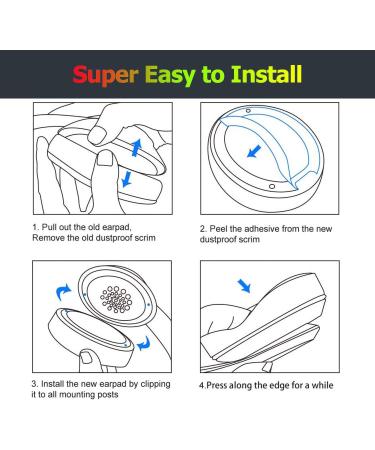 Super Easy to Install

1. Pull out the old earpad,
Remove the old dustproof scrim

2. Peel the adhesive from the new dustproof scrim

3. Install the new earpad by clipping it to all mounting posts

4.Press along the edge for a while