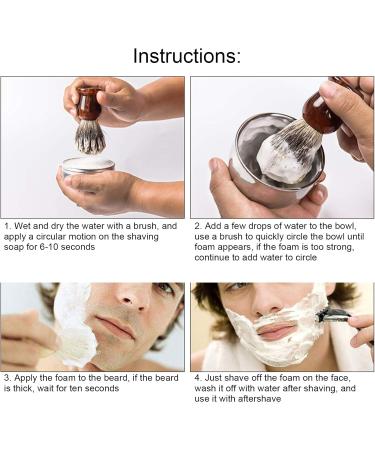 Instructions:

1. Wet and dry the water with a brush, and apply a circular motion on the shaving soap for 6-10 seconds

2. Add a few drops of water to the bowl, use a brush to quickly circle the bowl until foam appears, if the foam is too strong, continue to add water to circle

3. Apply the foam to the beard, if the beard is thick, wait for ten seconds

4. Just shave off the foam on the face, wash it off with water after shaving, and use it with aftershave