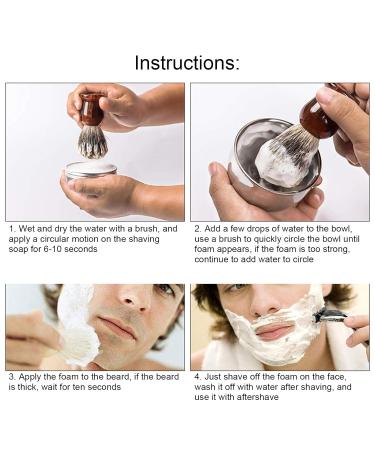 Instructions:

1. Wet and dry the water with a brush, and apply a circular motion on the shaving soap for 6-10 seconds

2. Add a few drops of water to the bowl, use a brush to quickly circle the bowl until foam appears, if the foam is too strong, continue to add water to circle

3. Apply the foam to the beard, if the beard is thick, wait for ten seconds

4. Just shave off the foam on the face, wash it off with water after shaving, and use it with aftershave