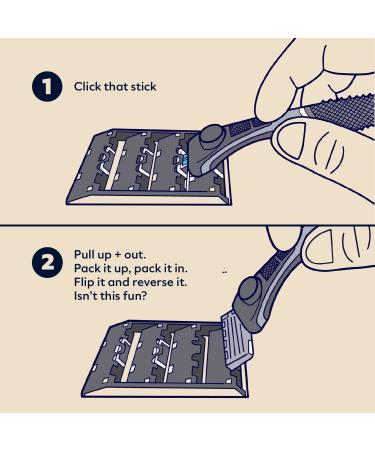 1 Click that stick

2 Pull up + out.
Pack it up, pack it in.
Flip it and reverse it.
Isn't this fun?