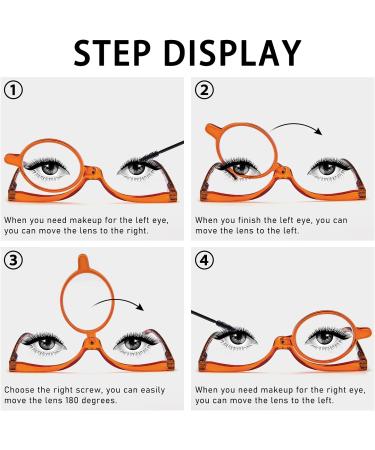 STEP DISPLAY

①

When you need makeup for the left eye, you can move the lens to the right.

②

When you finish the left eye, you can move the lens to the left.

③

Choose the right screw, you can easily move the lens 180 degrees.

④

When you need makeup for the right eye, you can move the lens to the left.