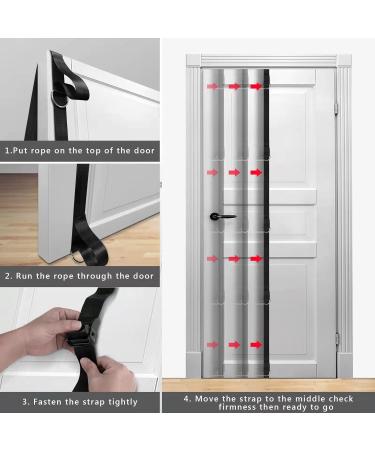 1.Put rope on the top of the door

2. Run the rope through the door

3. Fasten the strap tightly

4. Move the strap to the middle check firmness then ready to go