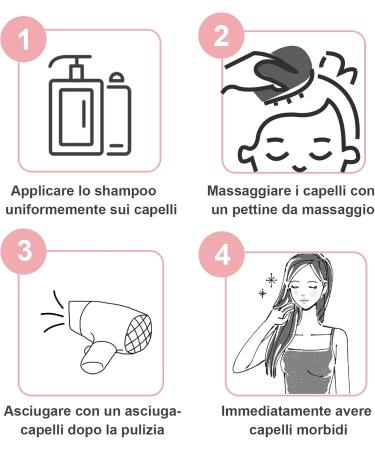 1

Applicare lo shampoo uniformemente sui capelli

2

Massaggiare i capelli con un pettine da massaggio

3

Asciugare con un asciugacapelli dopo la pulizia

4

Immediatamente avere capelli morbidi