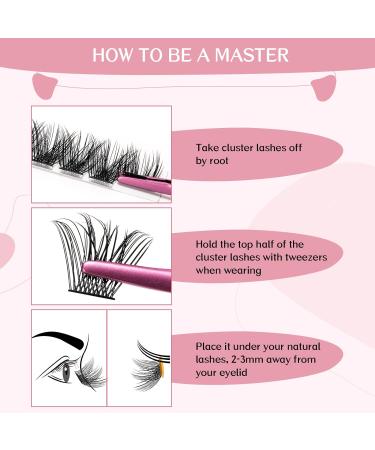 HOW TO BE A MASTER

Take cluster lashes off by root

Hold the top half of the cluster lashes with tweezers when wearing

Place it under your natural lashes, 2-3mm away from your eyelid