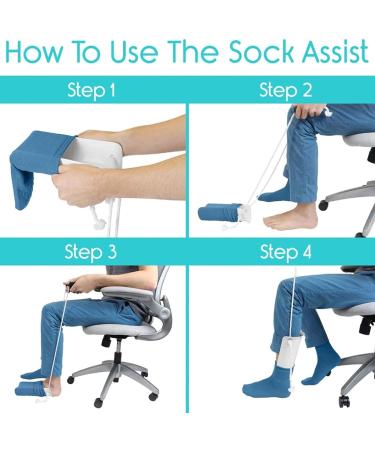 How To Use The Sock Assist

Step 1

Step 2

Step 3

Step 4