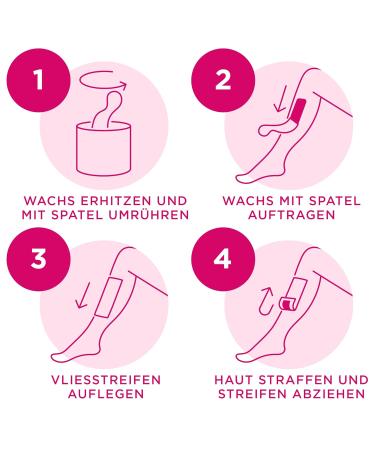 1

WACHS ERHITZEN UND MIT SPATEL UMRÜHREN

2

WACHS MIT SPATEL AUFTRAGEN

3

VLIESSTREIFEN AUFLEGEN

4

HAUT STRAFFEN UND STREIFEN ABZIEHEN