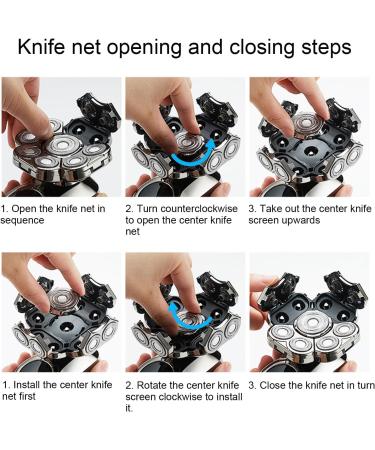 Knife net opening and closing steps

1. Open the knife net in sequence

2. Turn counterclockwise to open the center knife net

3. Take out the center knife screen upwards

1. Install the center knife net first

2. Rotate the center knife screen clockwise to install it.

3. Close the knife net in turn