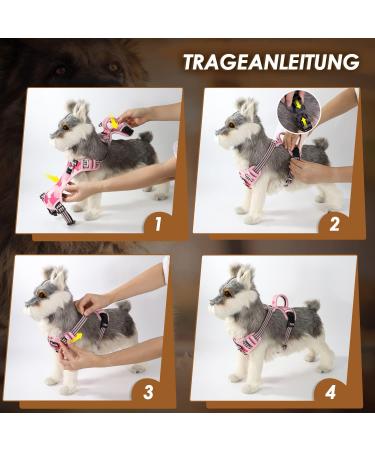 TRAGEANLEITUNG

1

2

3

4